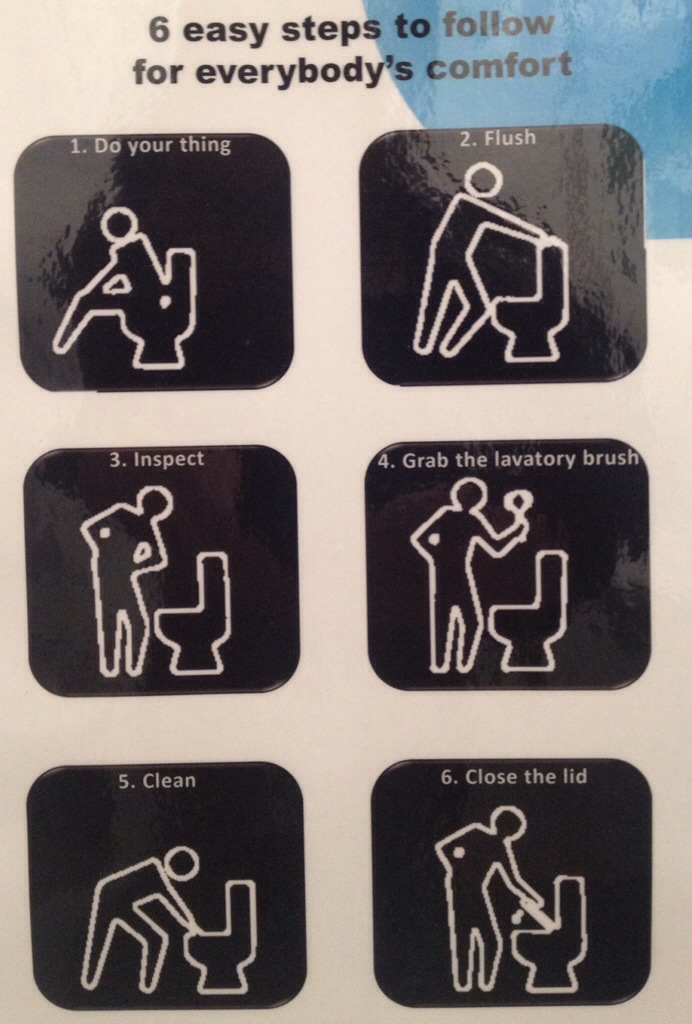 6 easy steps to follow
for everybody's comfort

1. Do your thing

2. Flush

3. Inspect

4. Grab the lavatory brush

5. Clean

6. Close the lid